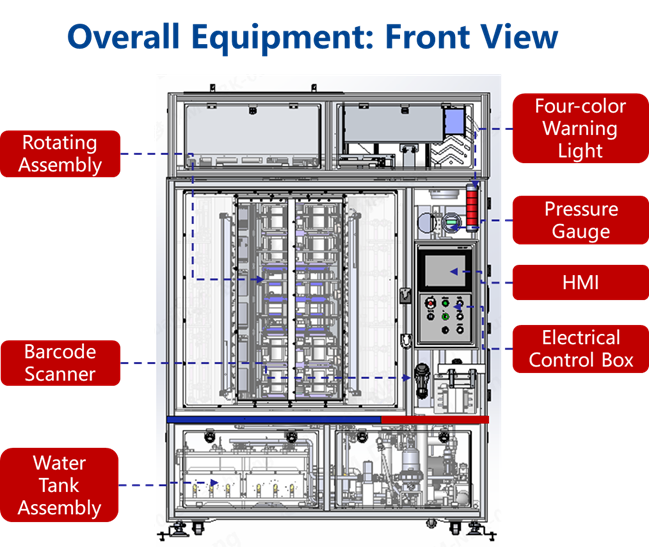 Overall Equipment: Front View

Rotating Assembly

Barcode Scanner

Water Tank Assembly

Four-color Warning Light

Pressure Gauge

HMI

Electrical Control Box